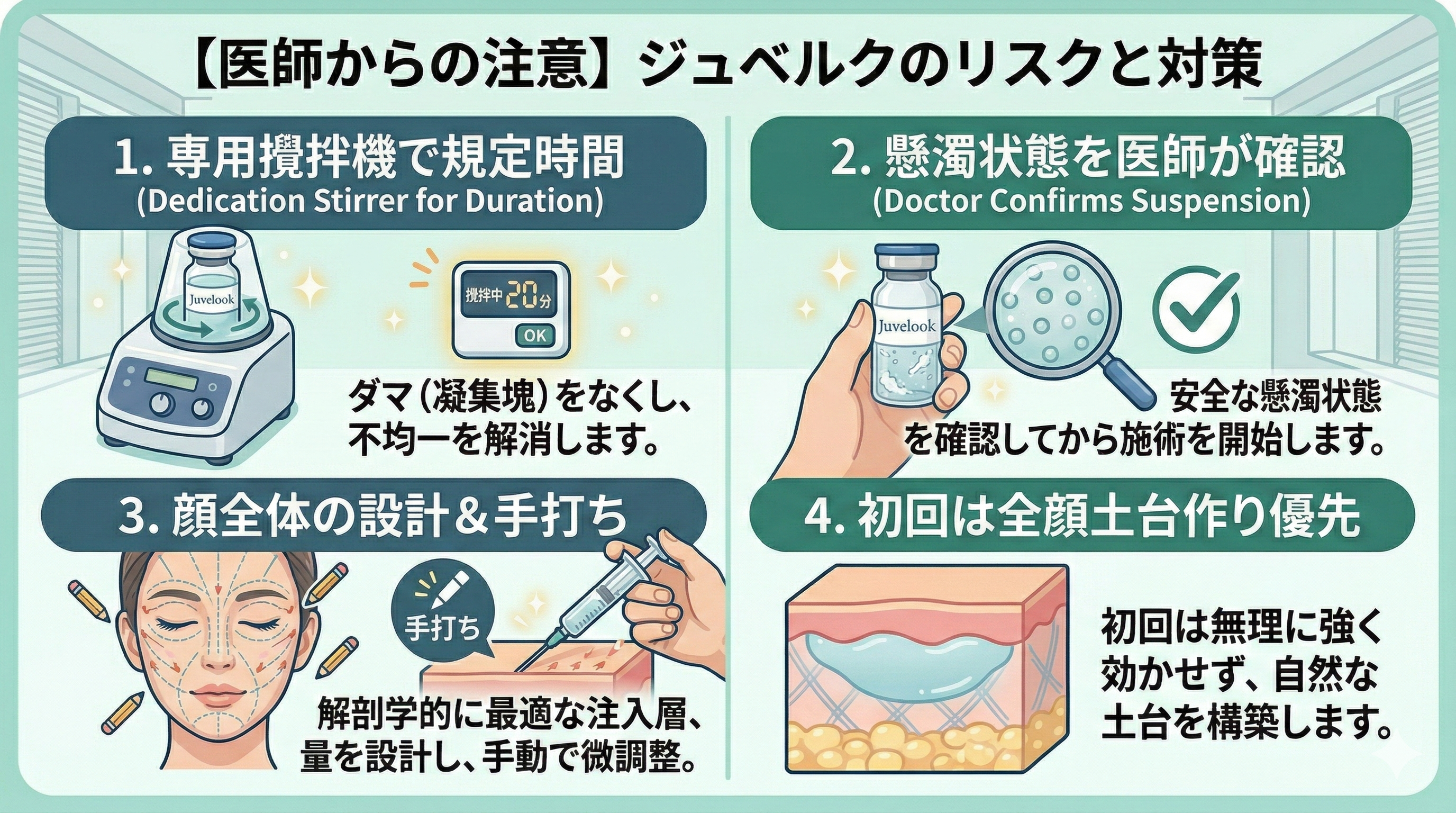 【医師からの注意】ジュベルクのリスクと対策

1. 専用攪拌機で規定時間
(Dedication Stirrer for Duration)

Juvelook

攪拌中 20分
OK

ダマ(凝集塊)をなくし、不均一を解消します。

2. 懸濁状態を医師が確認
(Doctor Confirms Suspension)

Juvelook

安全な懸濁状態を確認してから施術を開始します。

3. 顔全体の設計＆手打ち

手打ち

解剖学的に最適な注入層、量を設計し、手動で微調整。

4. 初回は全顔土台作り優先

初回は無理に強く効かせず、自然な土台を構築します。