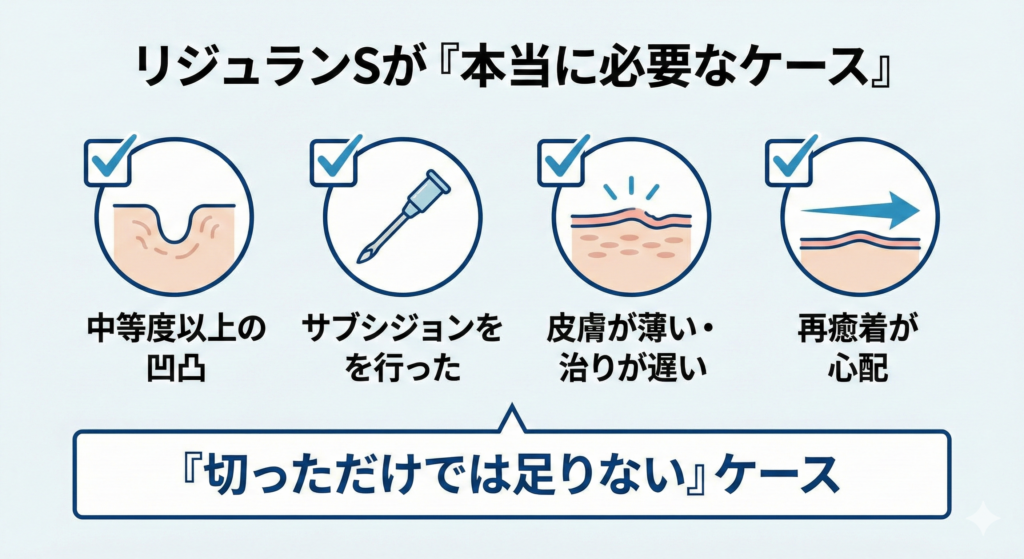 リジュランSが『本当に必要なケース』

中等度以上の凹凸

サブシジョンをを行った

皮膚が薄い・治りが遅い

再癒着が心配

『切っただけでは足りない』ケース