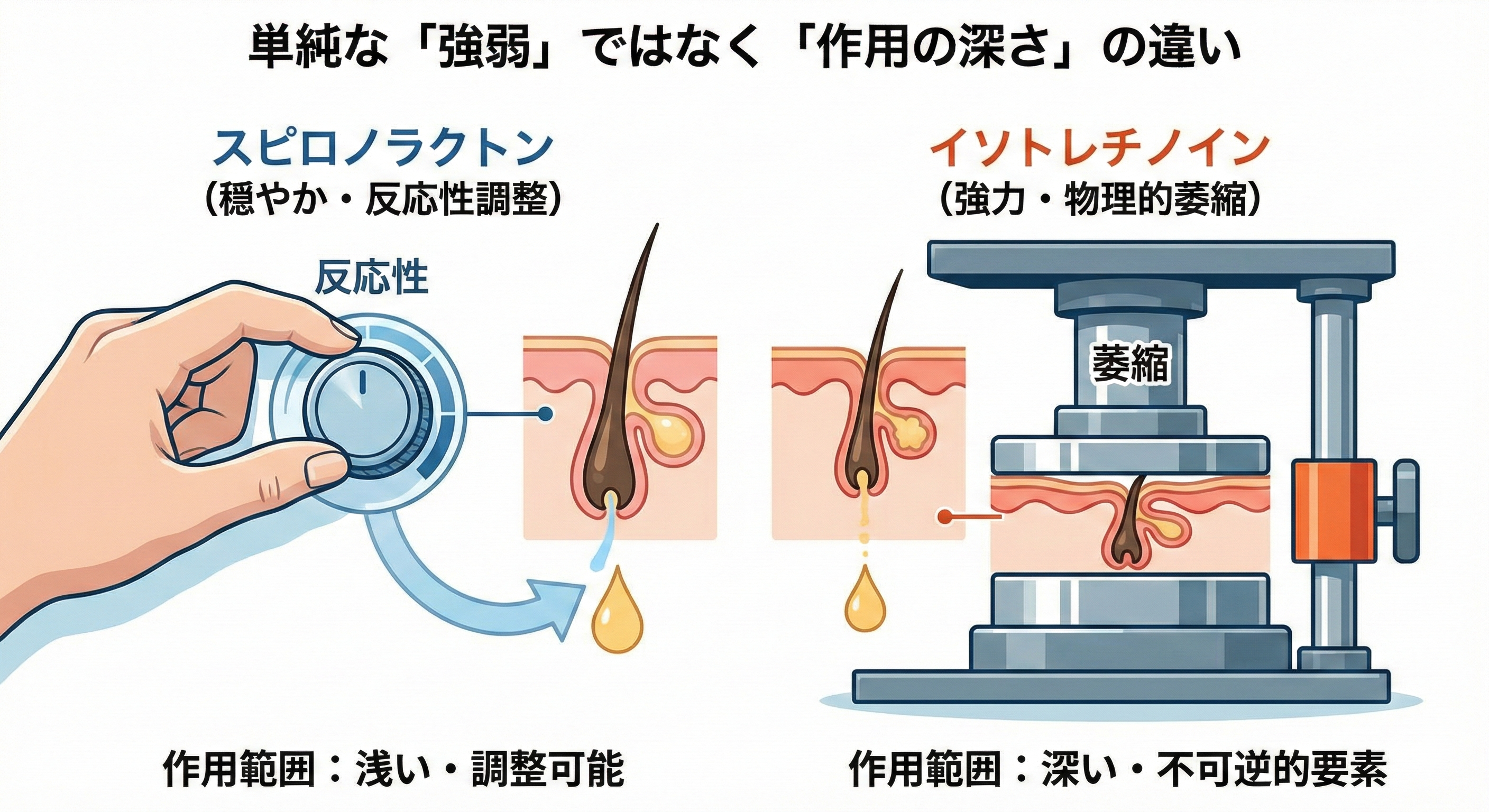 単純な「強弱」ではなく「作用の深さ」の違い

スピロノラクトン
（穏やか・反応性調整）

反応性

作用範囲：浅い・調整可能

イソトレチノイン
（強力・物理的萎縮）

萎縮

作用範囲：深い・不可逆的要素